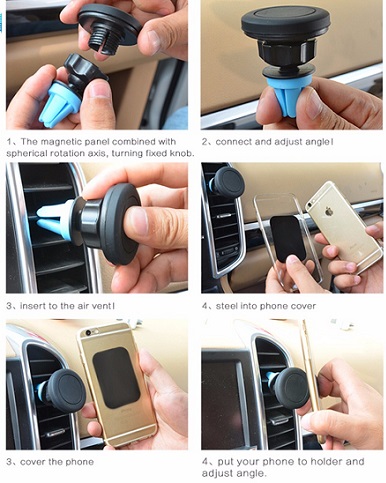 1、The magnetic panel combined with spherical rotation axis, turning fixed knob.

2、connect and adjust angle!

3、insert to the air vent!

4、steel into phone cover

3、cover the phone

4、put your phone to holder and adjust angle.